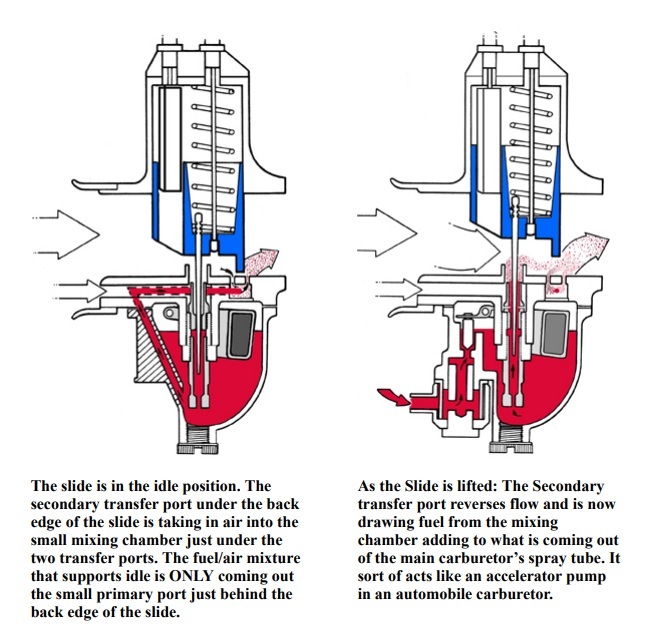 The slide is in the idle position. The secondary transfer port under the back edge of the slide is taking in air into the small mixing chamber just under the two transfer ports. The fuel/air mixture that supports idle is ONLY coming out the small primary port just behind the back edge of the slide.

As the Slide is lifted: The Secondary transfer port reverses flow and is now drawing fuel from the mixing chamber adding to what is coming out of the main carburetor's spray tube. It sort of acts like an accelerator pump in an automobile carburetor.