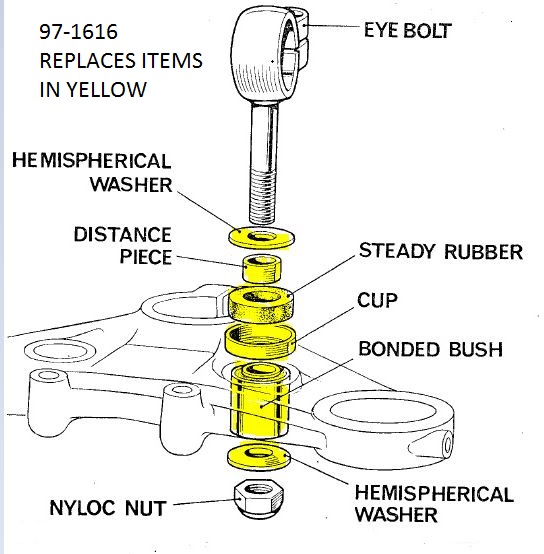 97-1616
REPLACES ITEMS
IN YELLOW

EYE BOLT

HEMISPHERICAL
WASHER

DISTANCE
PIECE

STEADY RUBBER

CUP

BONDED BUSH

HEMISPHERICAL
WASHER

NYLOC NUT