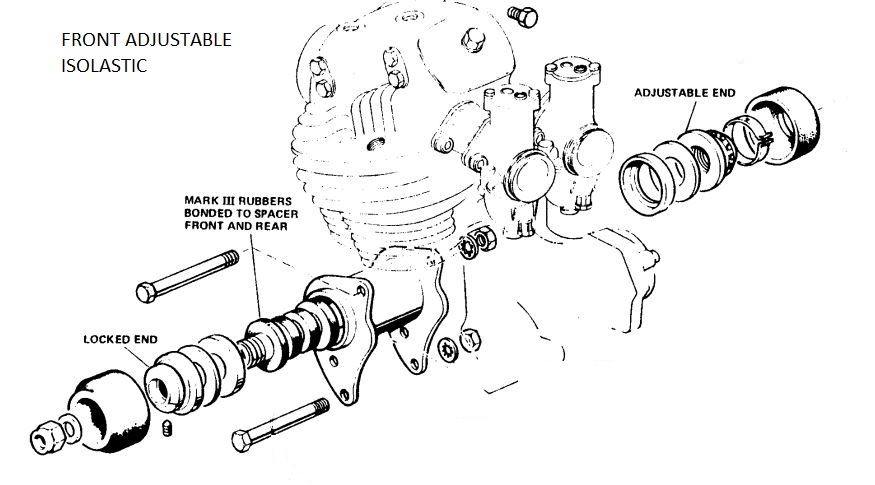 FRONT ADJUSTABLE ISOLASTIC

ADJUSTABLE END

MARK III RUBBERS BONDED TO SPACER FRONT AND REAR

LOCKED END