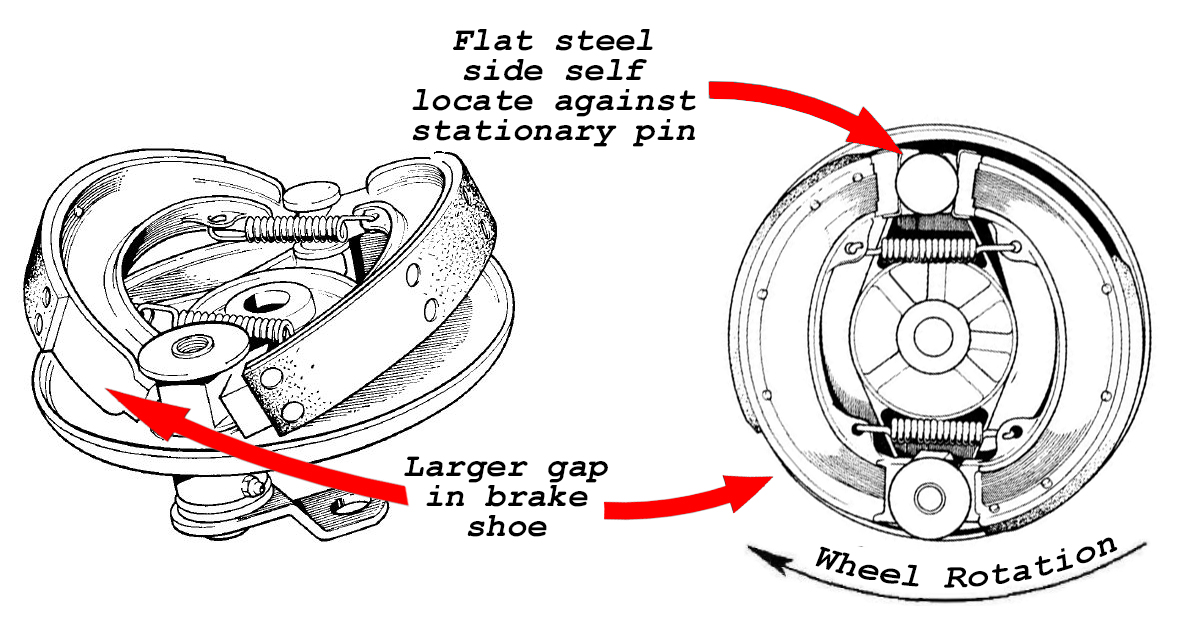 Flat steel side self locate against stationary pin

Larger gap in brake shoe

Wheel Rotation