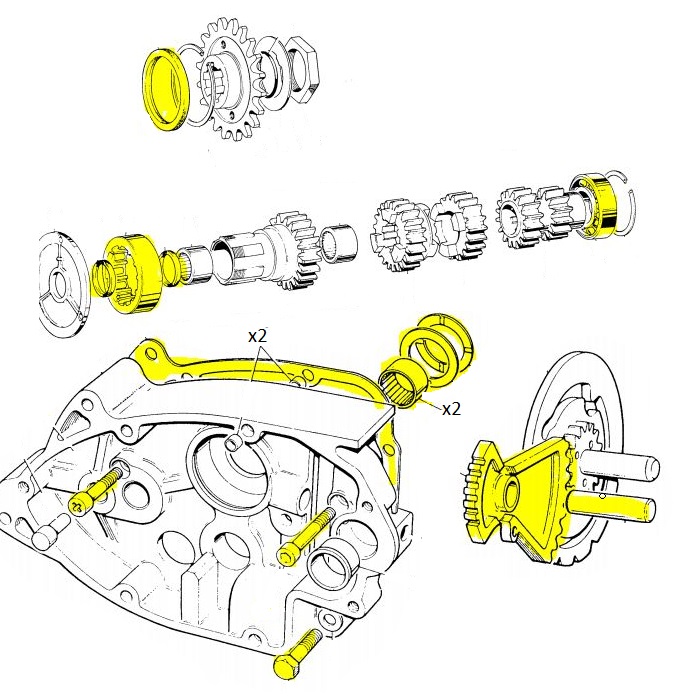 x2

x2