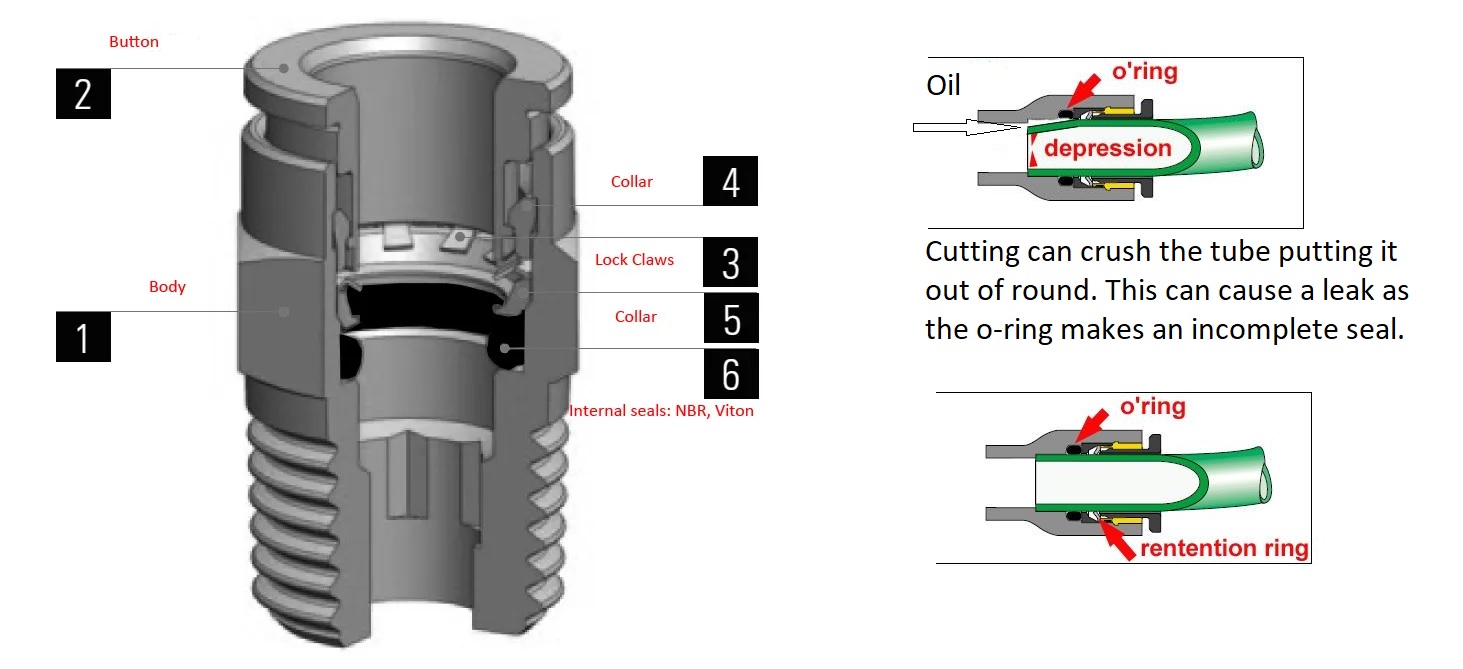 Button
2
Body
1
Collar
4
Lock Claws
3
Collar
5
6
Internal seals: NBR, Viton

Oil
o'ring
depression

Cutting can crush the tube putting it out of round. This can cause a leak as the o-ring makes an incomplete seal.

o'ring
rentention ring